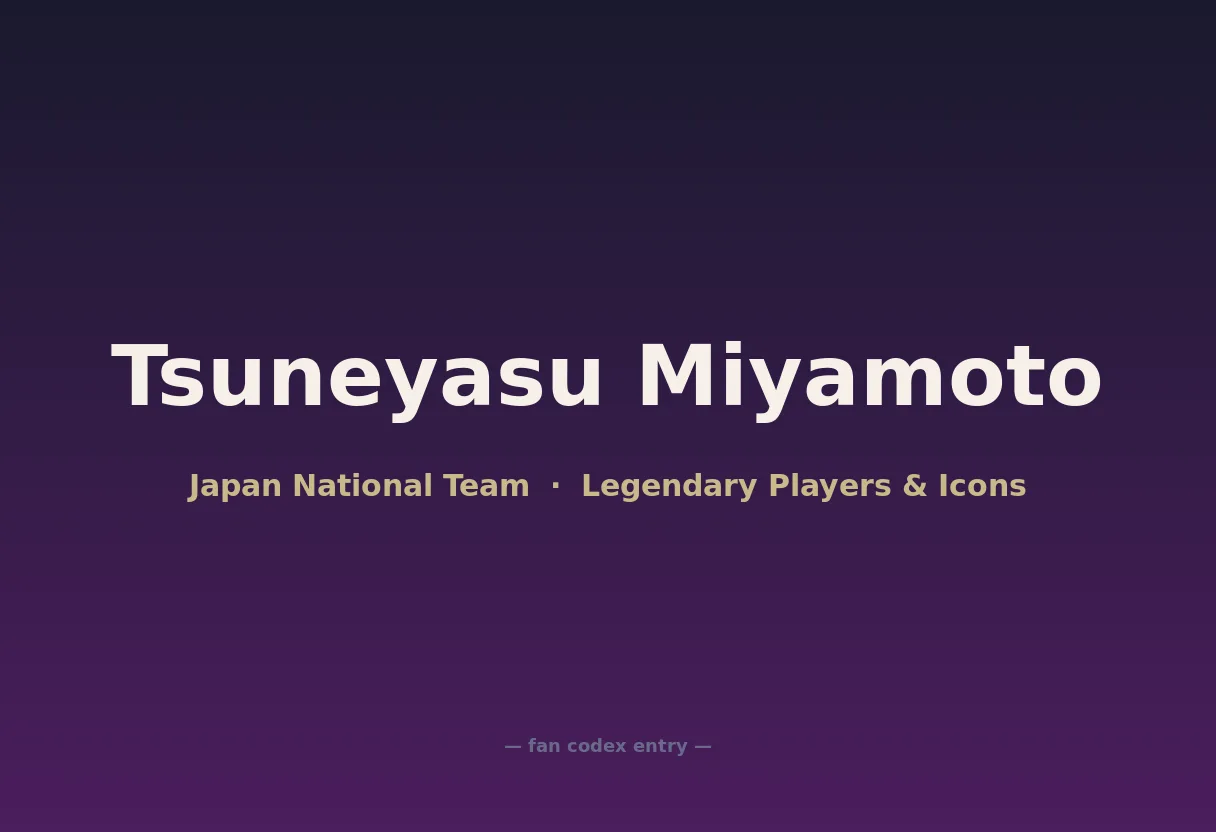 Tsuneyasu Miyamoto

Japan National Team · Legendary Players & Icons

— fan codex entry —