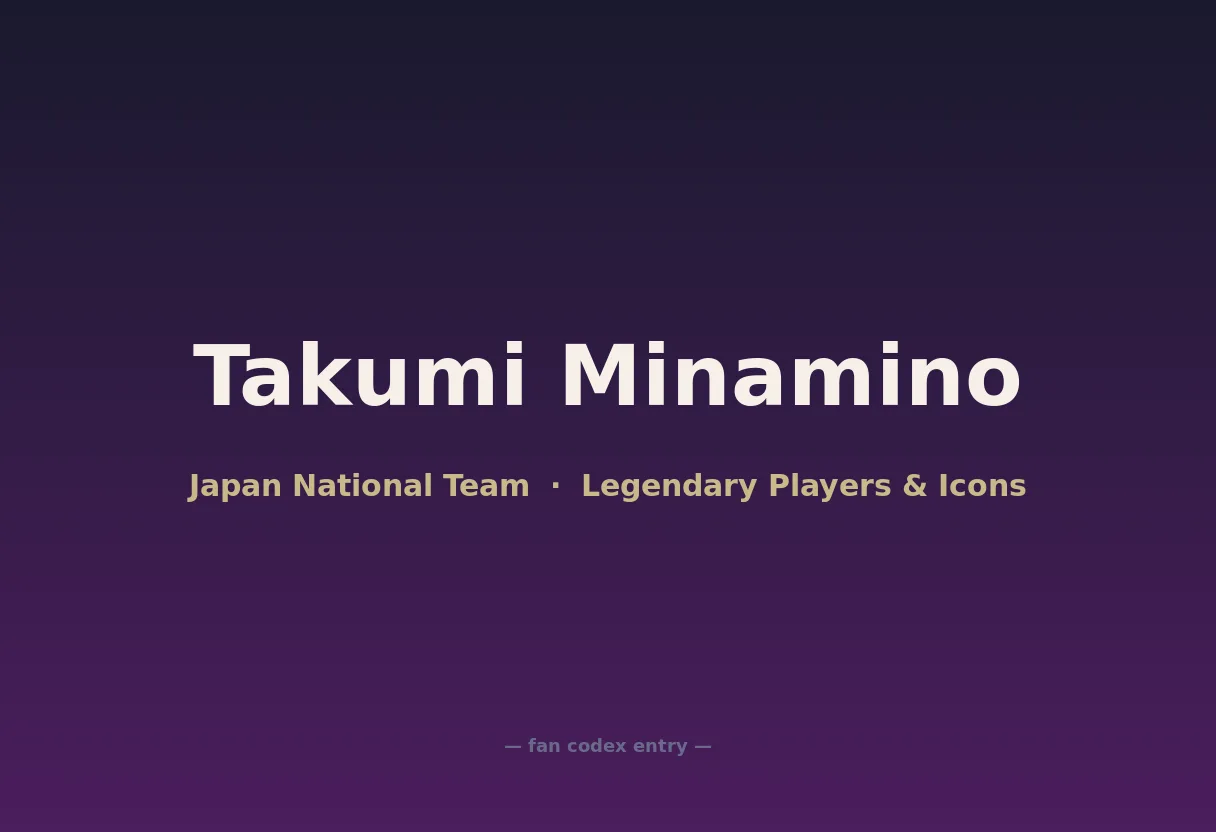 Takumi Minamino

Japan National Team · Legendary Players & Icons

— fan codex entry —