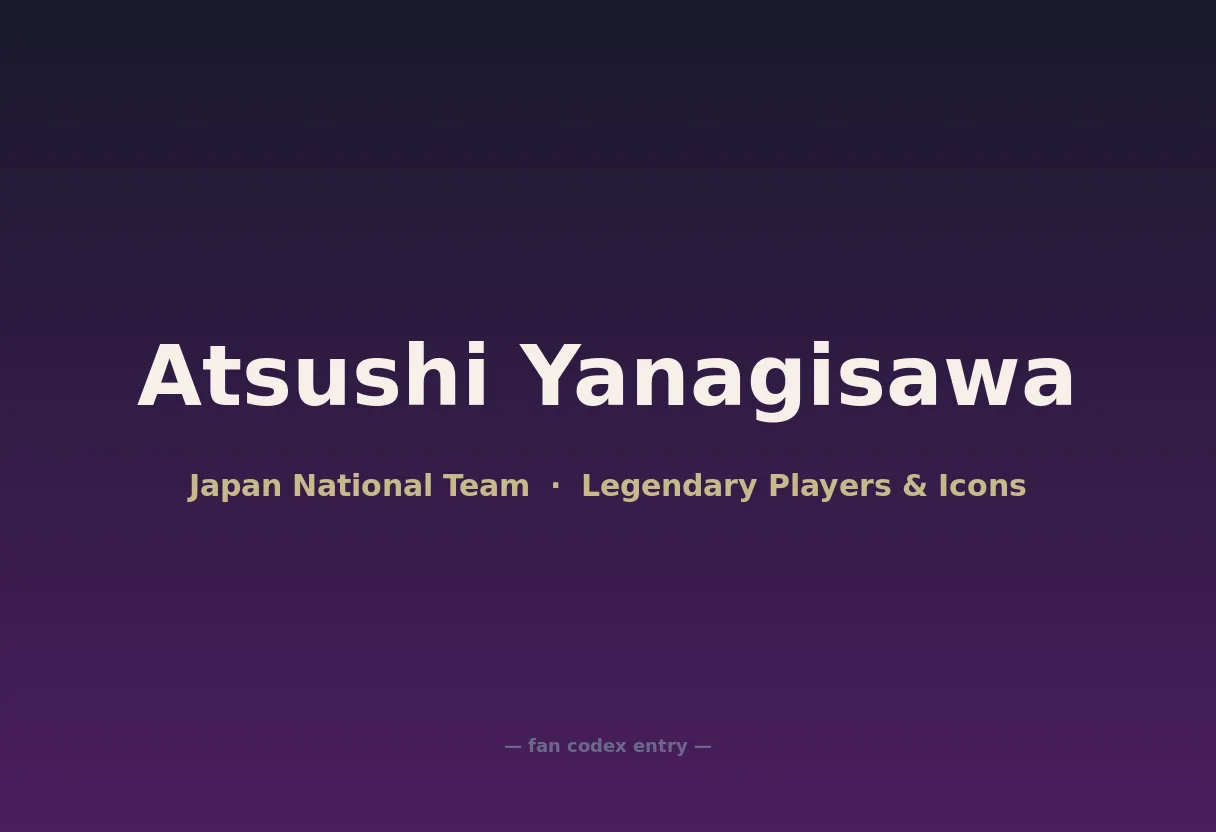 Atsushi Yanagisawa

Japan National Team · Legendary Players & Icons

— fan codex entry —